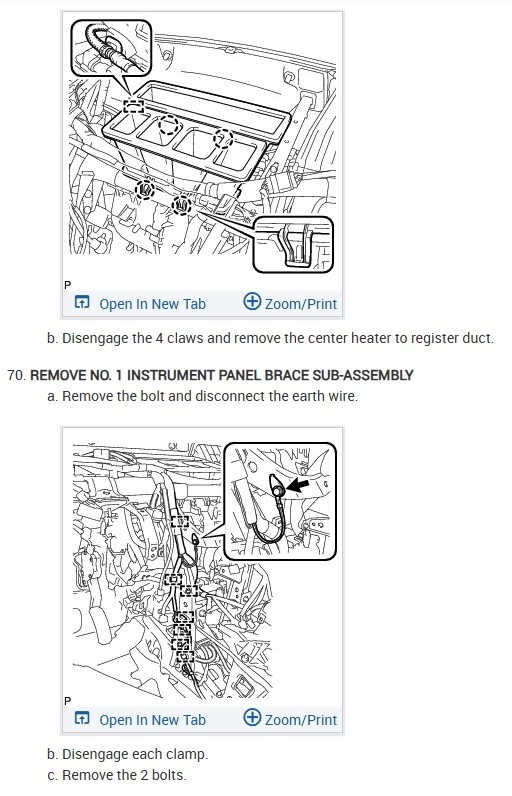 P

Open In New Tab

Zoom/Print

b. Disengage the 4 claws and remove the center heater to register duct.

70. REMOVE NO. 1 INSTRUMENT PANEL BRACE SUB-ASSEMBLY

a. Remove the bolt and disconnect the earth wire.

P

Open In New Tab

Zoom/Print

b. Disengage each clamp.

c. Remove the 2 bolts.