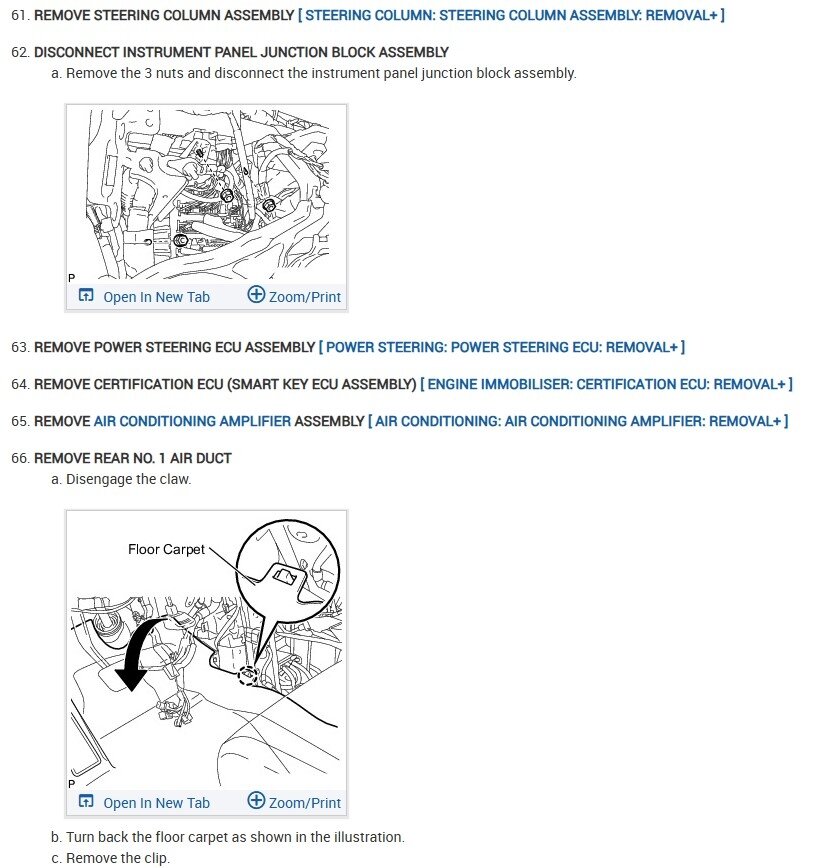 61. REMOVE STEERING COLUMN ASSEMBLY [ STEERING COLUMN: STEERING COLUMN ASSEMBLY: REMOVAL+ ]

62. DISCONNECT INSTRUMENT PANEL JUNCTION BLOCK ASSEMBLY

a. Remove the 3 nuts and disconnect the instrument panel junction block assembly.

P

Open In New Tab Zoom/Print

63. REMOVE POWER STEERING ECU ASSEMBLY [ POWER STEERING: POWER STEERING ECU: REMOVAL+ ]

64. REMOVE CERTIFICATION ECU (SMART KEY ECU ASSEMBLY) [ ENGINE IMMOBILISER: CERTIFICATION ECU: REMOVAL+ ]

65. REMOVE AIR CONDITIONING AMPLIFIER ASSEMBLY [ AIR CONDITIONING: AIR CONDITIONING AMPLIFIER: REMOVAL+ ]

66. REMOVE REAR NO. 1 AIR DUCT

a. Disengage the claw.

Floor Carpet

P

Open In New Tab Zoom/Print

b. Turn back the floor carpet as shown in the illustration.

c. Remove the clip.