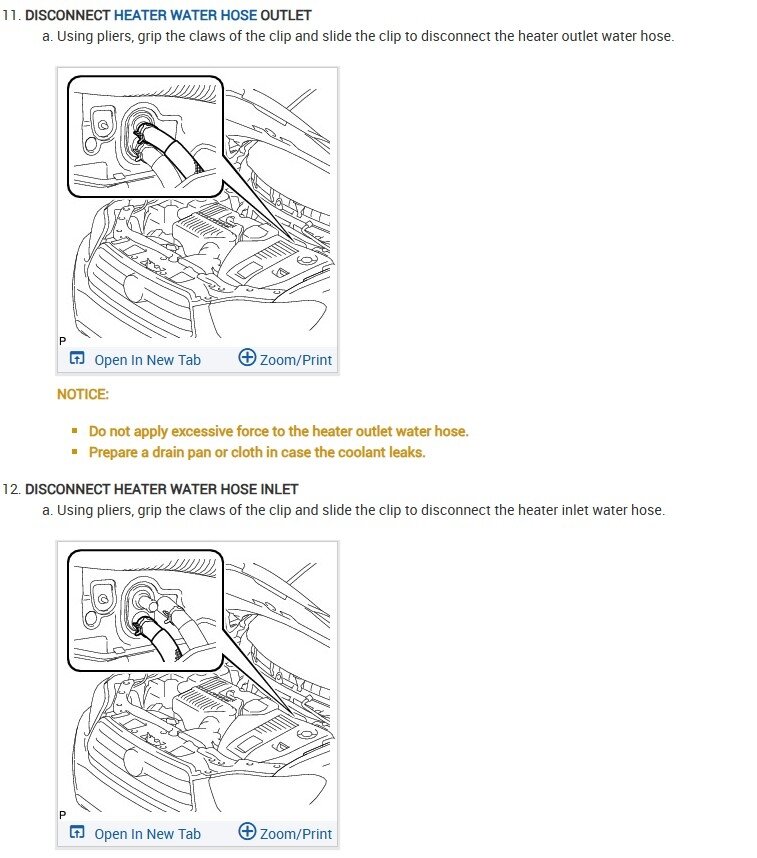 11. DISCONNECT HEATER WATER HOSE OUTLET

a. Using pliers, grip the claws of the clip and slide the clip to disconnect the heater outlet water hose.

P

Open In New Tab Zoom/Print

NOTICE:

- Do not apply excessive force to the heater outlet water hose.
- Prepare a drain pan or cloth in case the coolant leaks.

12. DISCONNECT HEATER WATER HOSE INLET

a. Using pliers, grip the claws of the clip and slide the clip to disconnect the heater inlet water hose.

P

Open In New Tab Zoom/Print