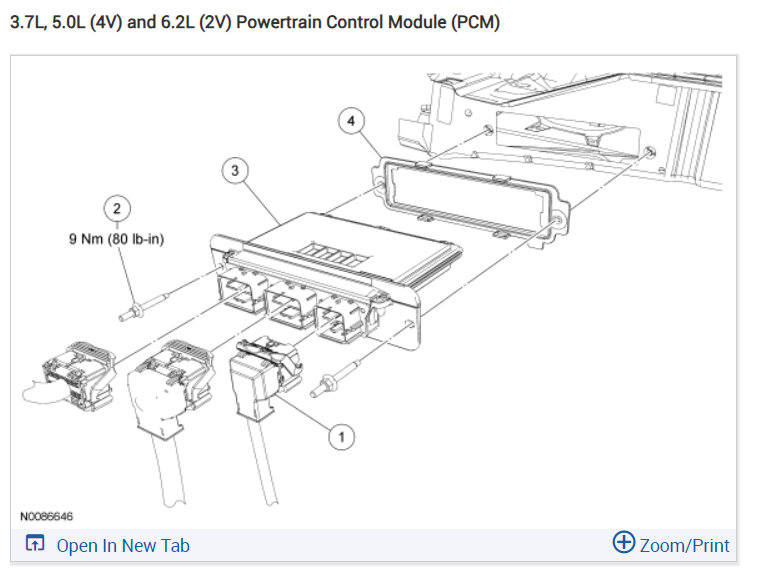 3.7L, 5.0L (4V) and 6.2L (2V) Powertrain Control Module (PCM)

4

3

2

9 Nm (80 lb-in)

1

N0086646

Open In New Tab

Zoom/Print