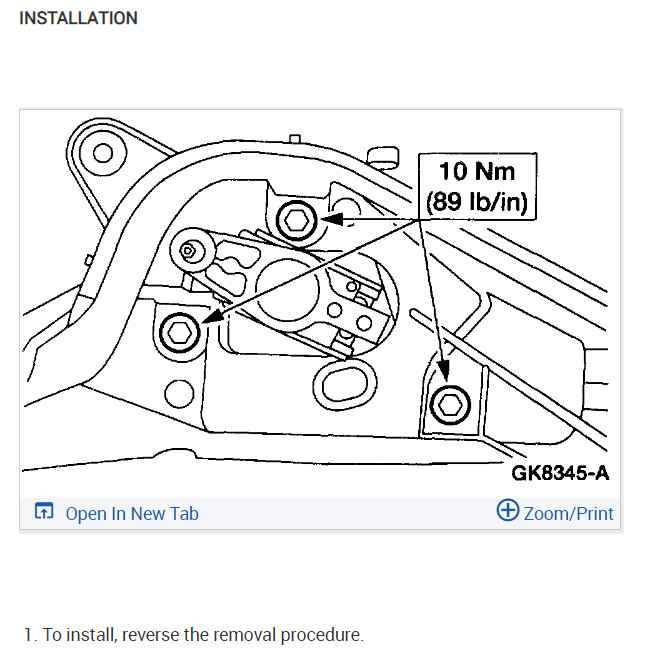 INSTALLATION

10 Nm
(89 lb/in)

GK8345-A

Open In New Tab

Zoom/Print

1. To install, reverse the removal procedure.