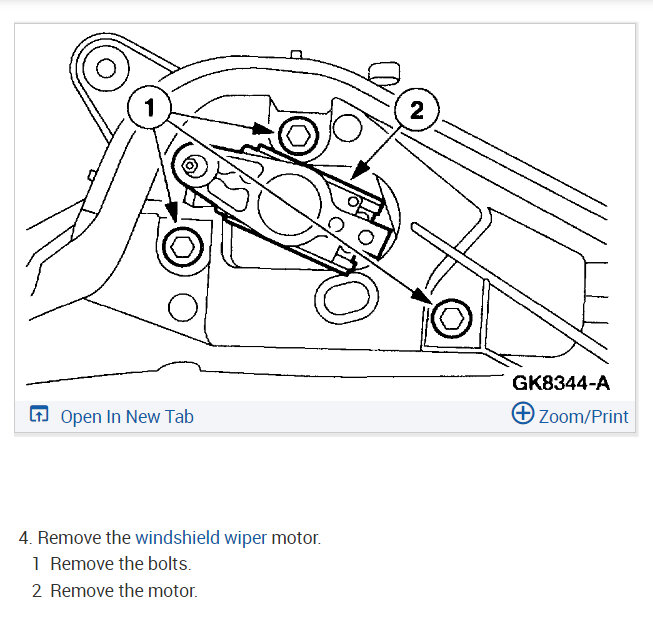 1
2
GK8344-A

Open In New Tab
Zoom/Print

4. Remove the windshield wiper motor.
1 Remove the bolts.
2 Remove the motor.