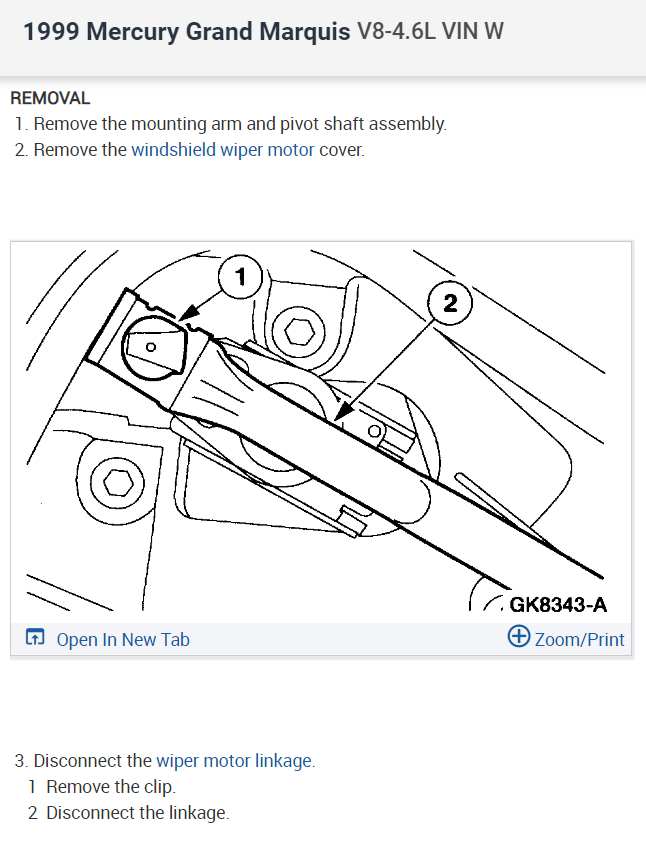 1999 Mercury Grand Marquis V8-4.6L VIN W

REMOVAL
1. Remove the mounting arm and pivot shaft assembly.
2. Remove the windshield wiper motor cover.

1

2

GK8343-A

Open In New Tab

Zoom/Print

3. Disconnect the wiper motor linkage.
1 Remove the clip.
2 Disconnect the linkage.