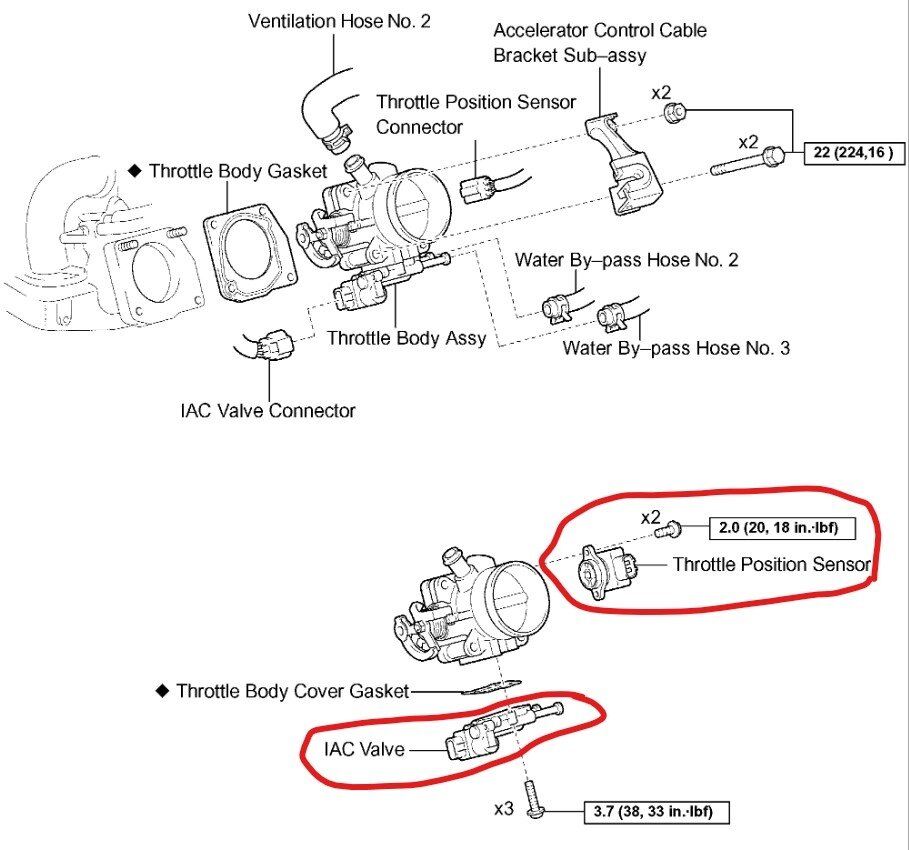 Ventilation Hose No. 2

Accelerator Control Cable Bracket Sub–assy

Throttle Position Sensor Connector

x2

x2

22 (224,16 )

◆ Throttle Body Gasket

Water By–pass Hose No. 2

Throttle Body Assy

Water By–pass Hose No. 3

IAC Valve Connector

x2

2.0 (20, 18 in.·lbf)

Throttle Position Sensor

◆ Throttle Body Cover Gasket

IAC Valve

x3

3.7 (38, 33 in.·lbf)