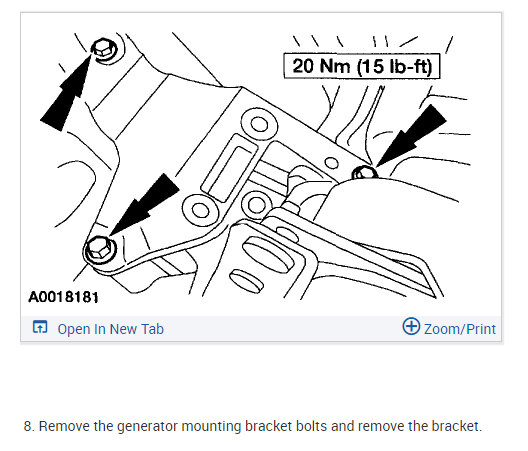 20 Nm (15 lb-ft)

A0018181

Open In New Tab

Zoom/Print

8. Remove the generator mounting bracket bolts and remove the bracket.