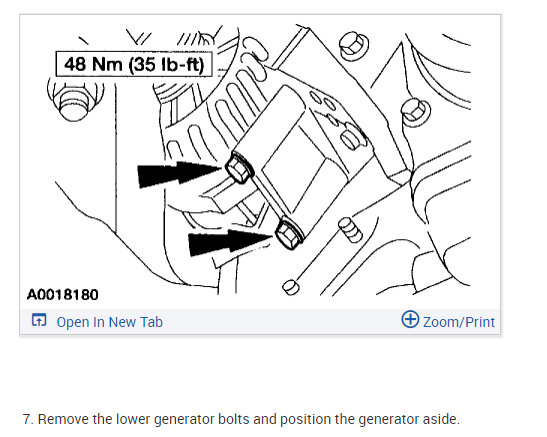 48 Nm (35 lb-ft)

A0018180

Open In New Tab

Zoom/Print

7. Remove the lower generator bolts and position the generator aside.