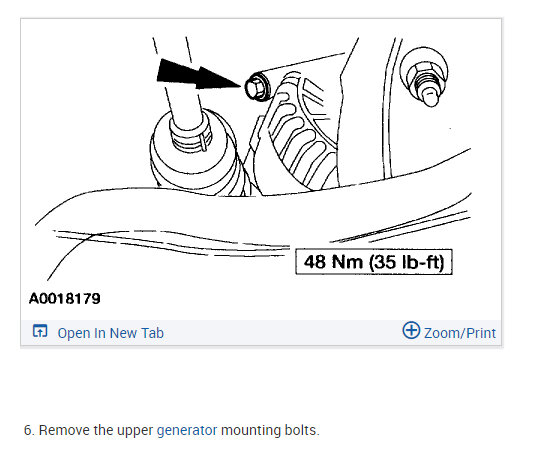 48 Nm (35 lb-ft)

A0018179

Open In New Tab

Zoom/Print

6. Remove the upper generator mounting bolts.