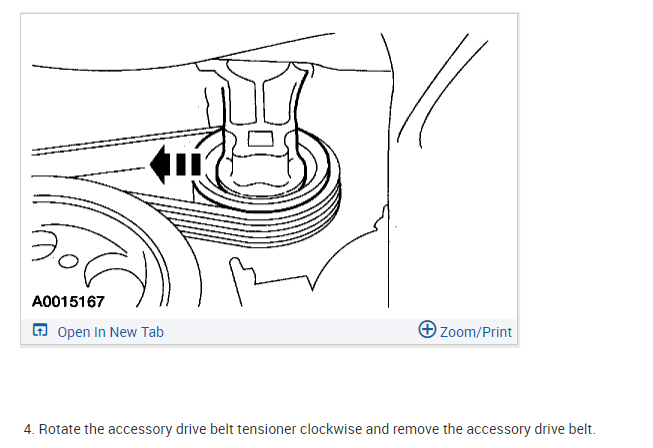 A0015167

Open In New Tab

Zoom/Print

4. Rotate the accessory drive belt tensioner clockwise and remove the accessory drive belt.