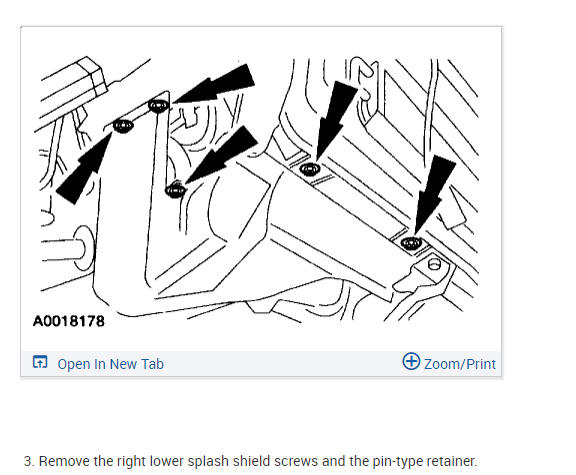 A0018178

Open In New Tab

Zoom/Print

3. Remove the right lower splash shield screws and the pin-type retainer.