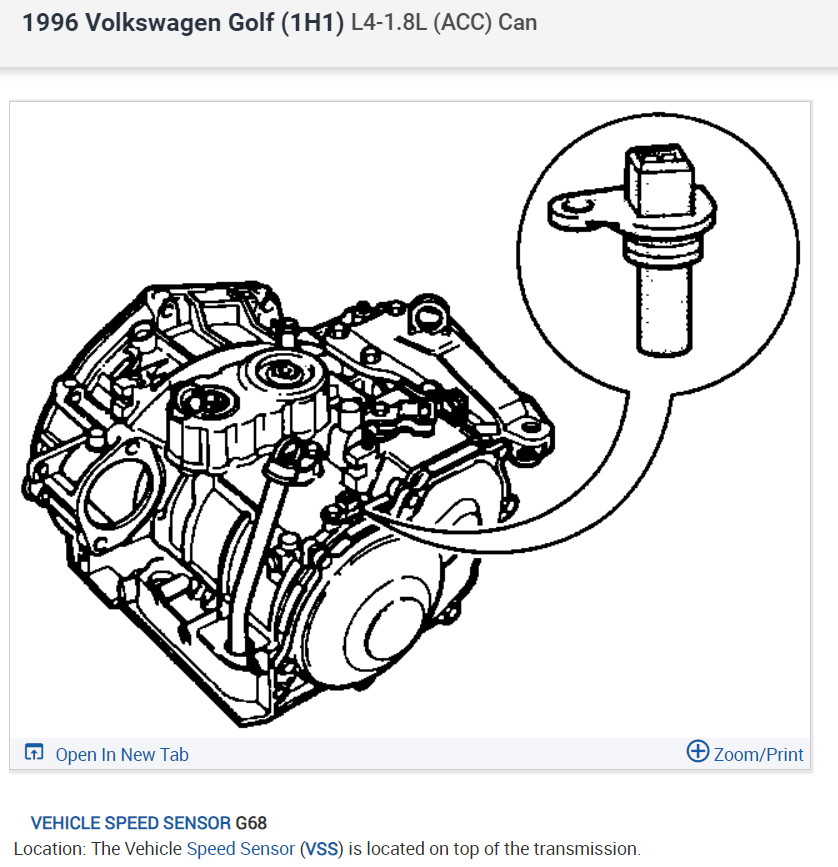 1996 Volkswagen Golf (1H1) L4-1.8L (ACC) Can

Open In New Tab

Zoom/Print

VEHICLE SPEED SENSOR G68

Location: The Vehicle Speed Sensor (VSS) is located on top of the transmission.