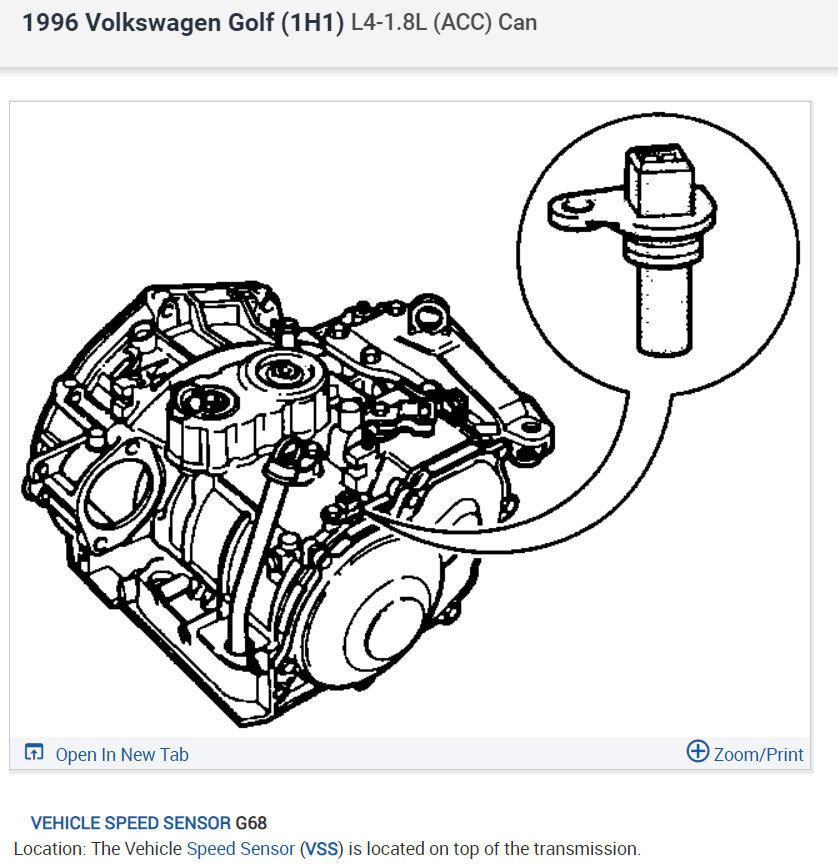 1996 Volkswagen Golf (1H1) L4-1.8L (ACC) Can

Open In New Tab

Zoom/Print

VEHICLE SPEED SENSOR G68
Location: The Vehicle Speed Sensor (VSS) is located on top of the transmission.