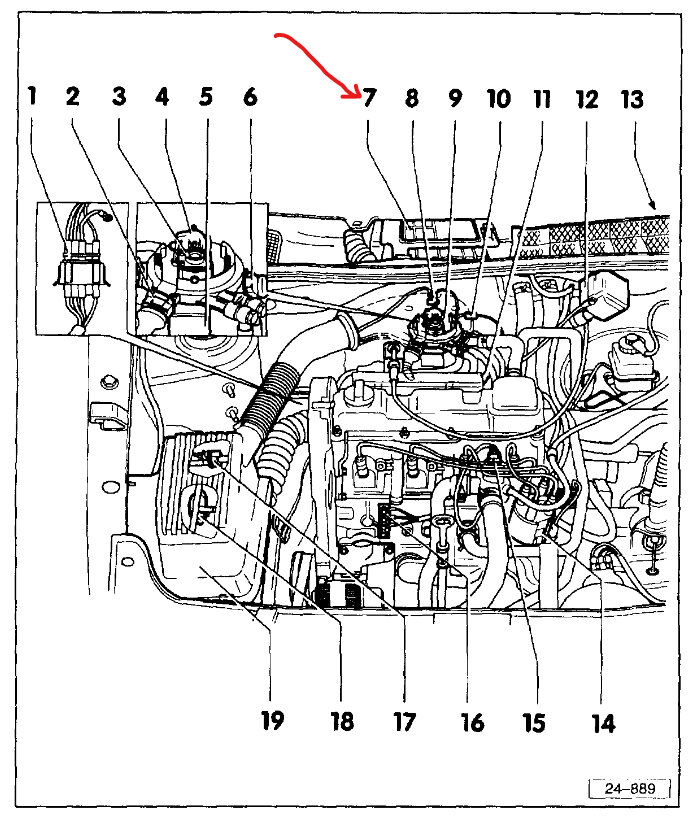 1 2 3 4 5 6 7 8 9 10 11 12 13

19 18 17 16 15 14

24–889