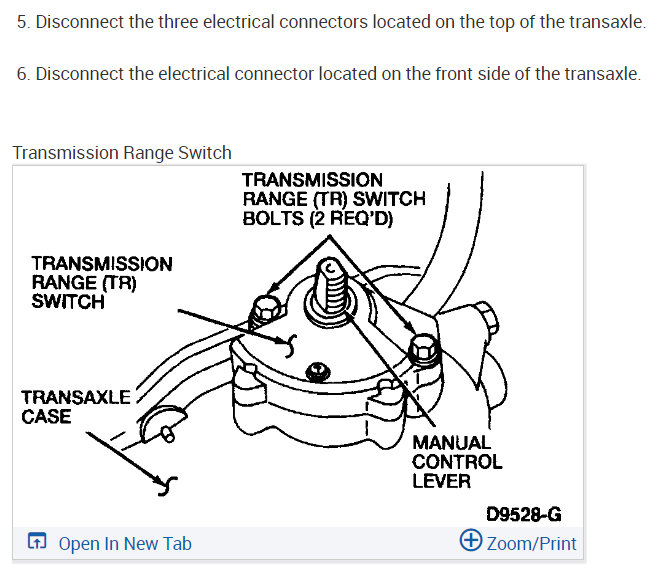 5. Disconnect the three electrical connectors located on the top of the transaxle.

6. Disconnect the electrical connector located on the front side of the transaxle.

Transmission Range Switch

TRANSMISSION RANGE (TR) SWITCH BOLTS (2 REQ'D)

TRANSMISSION RANGE (TR) SWITCH

TRANSAXLE CASE

MANUAL CONTROL LEVER

D9528-G

Open In New Tab

Zoom/Print