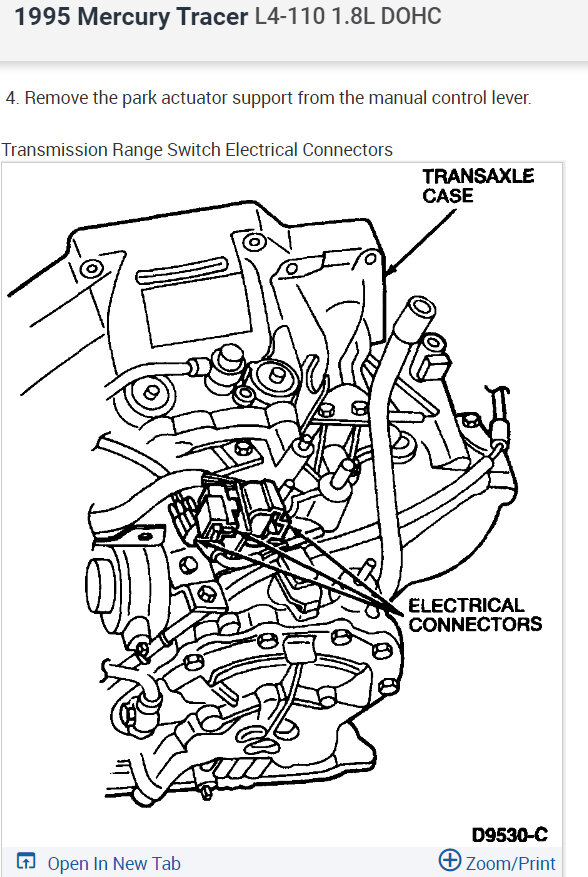 1995 Mercury Tracer L4-110 1.8L DOHC

4. Remove the park actuator support from the manual control lever.

Transmission Range Switch Electrical Connectors

TRANSAXLE CASE

ELECTRICAL CONNECTORS

D9530-C

Open In New Tab

Zoom/Print