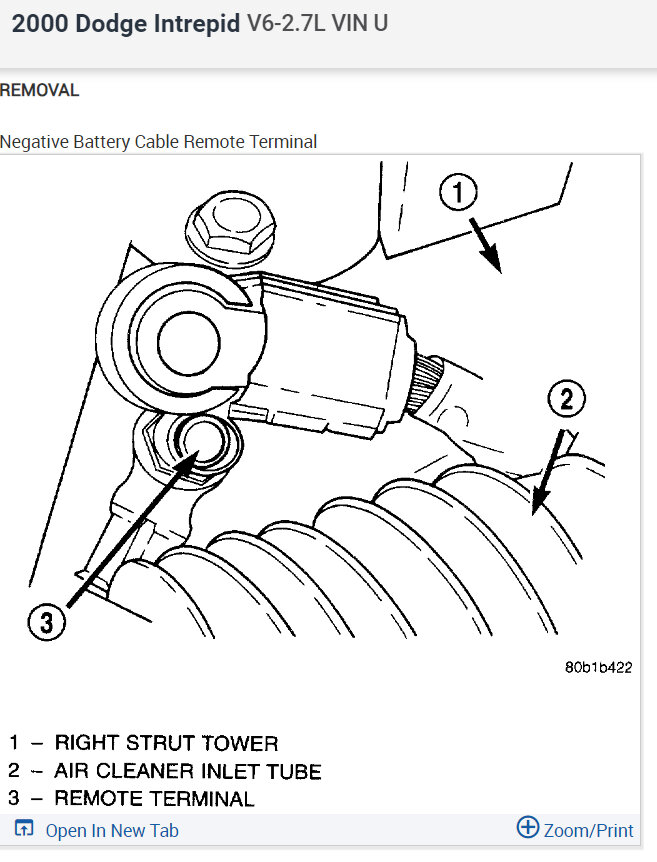 2000 Dodge Intrepid V6-2.7L VIN U

REMOVAL

Negative Battery Cable Remote Terminal

1

2

3

80b1b422

1 – RIGHT STRUT TOWER
2 – AIR CLEANER INLET TUBE
3 – REMOTE TERMINAL

Open In New Tab

Zoom/Print