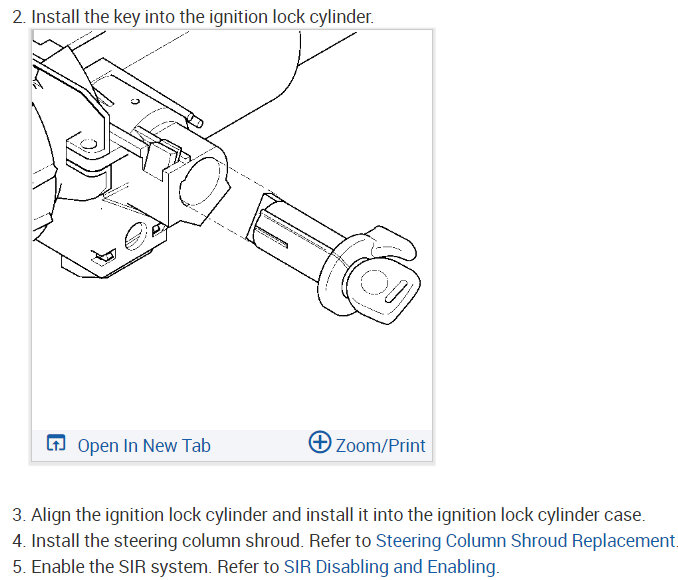 2. Install the key into the ignition lock cylinder.

Open In New Tab

Zoom/Print

3. Align the ignition lock cylinder and install it into the ignition lock cylinder case.
4. Install the steering column shroud. Refer to Steering Column Shroud Replacement.
5. Enable the SIR system. Refer to SIR Disabling and Enabling.