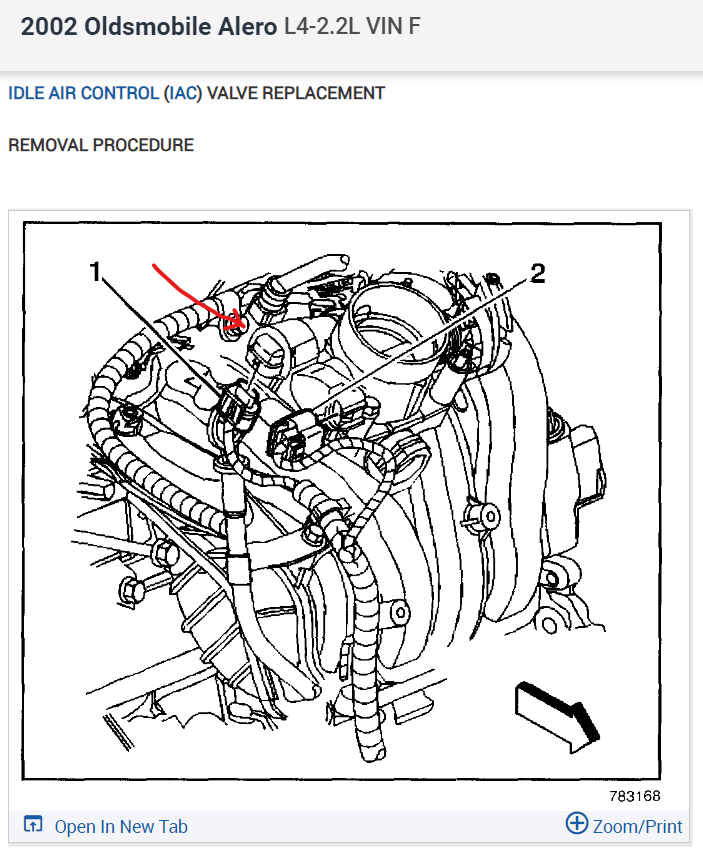 2002 Oldsmobile Alero L4-2.2L VIN F

IDLE AIR CONTROL (IAC) VALVE REPLACEMENT

REMOVAL PROCEDURE

1

2

783168

Open In New Tab

Zoom/Print