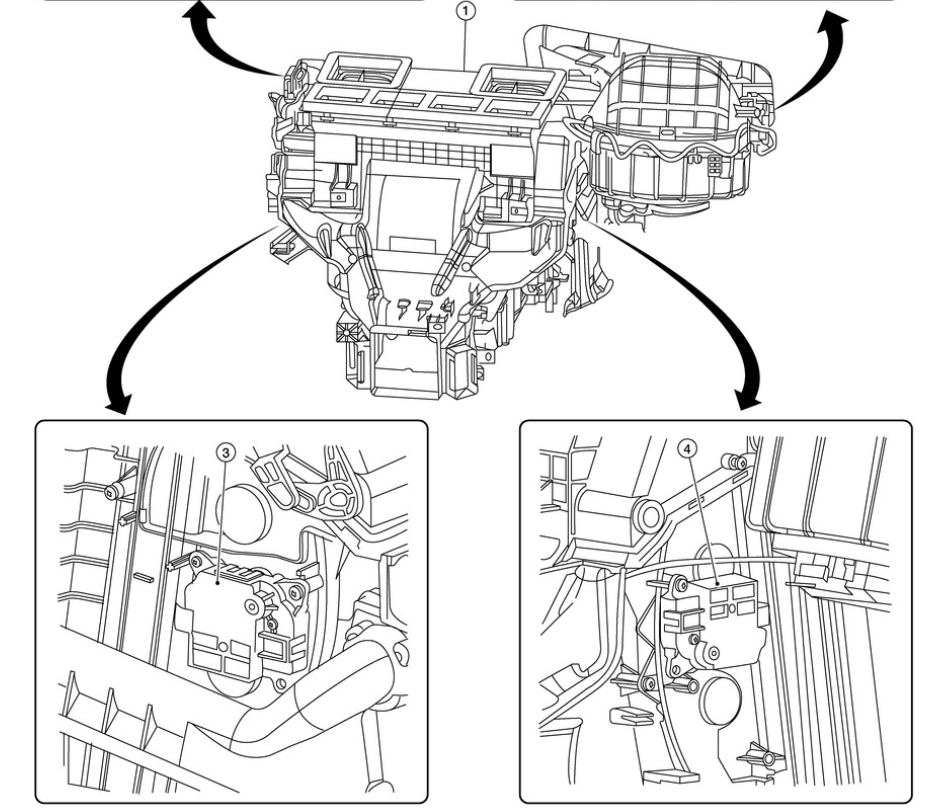 1

3

4