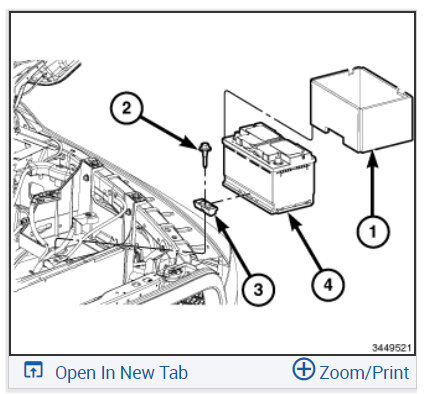 2
1
3
4
3449521
Open In New Tab
Zoom/Print