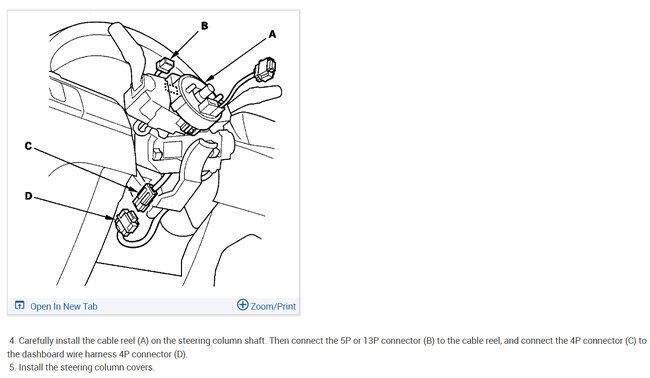 B
A
C
D

Open In New Tab

Zoom/Print

4. Carefully install the cable reel (A) on the steering column shaft. Then connect the 5P or 13P connector (B) to the cable reel, and connect the 4P connector (C) to the dashboard wire harness 4P connector (D).
5. Install the steering column covers.