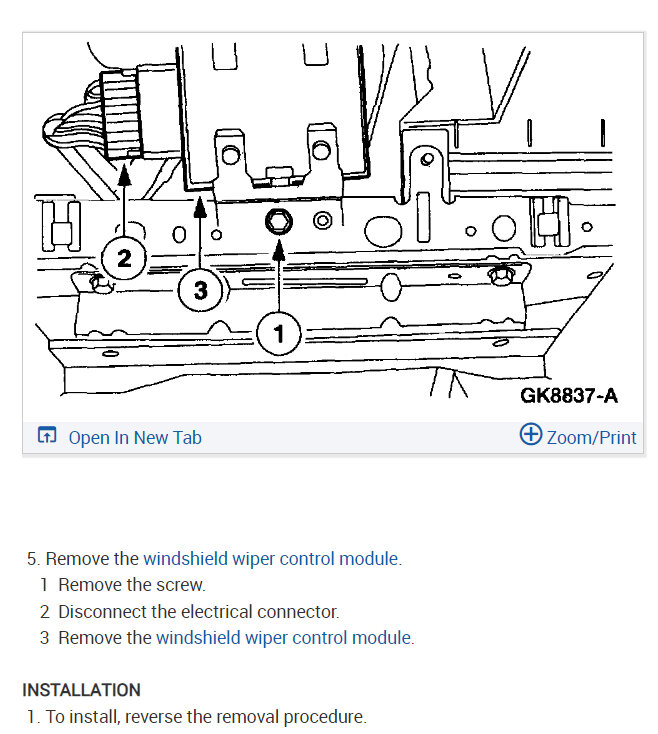 2

3

1

GK8837-A

Open In New Tab

Zoom/Print

5. Remove the windshield wiper control module.

1 Remove the screw.

2 Disconnect the electrical connector.

3 Remove the windshield wiper control module.

INSTALLATION

1. To install, reverse the removal procedure.