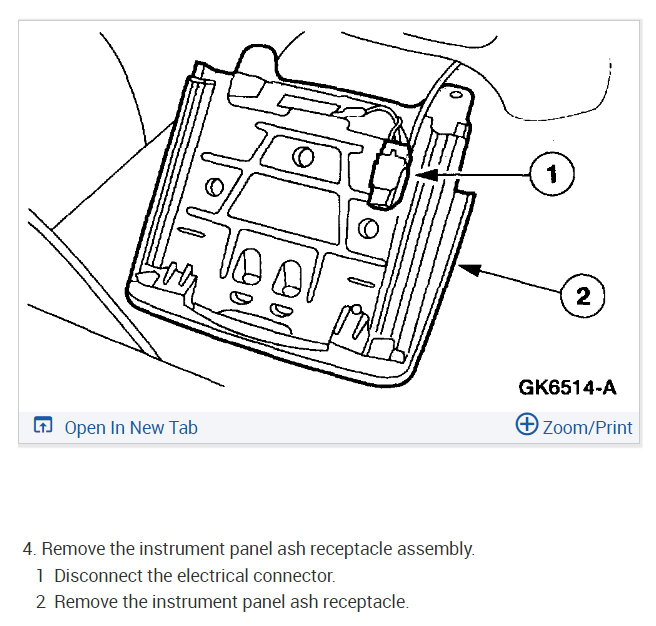 1

2

GK6514-A

Open In New Tab

Zoom/Print

4. Remove the instrument panel ash receptacle assembly.

1 Disconnect the electrical connector.

2 Remove the instrument panel ash receptacle.