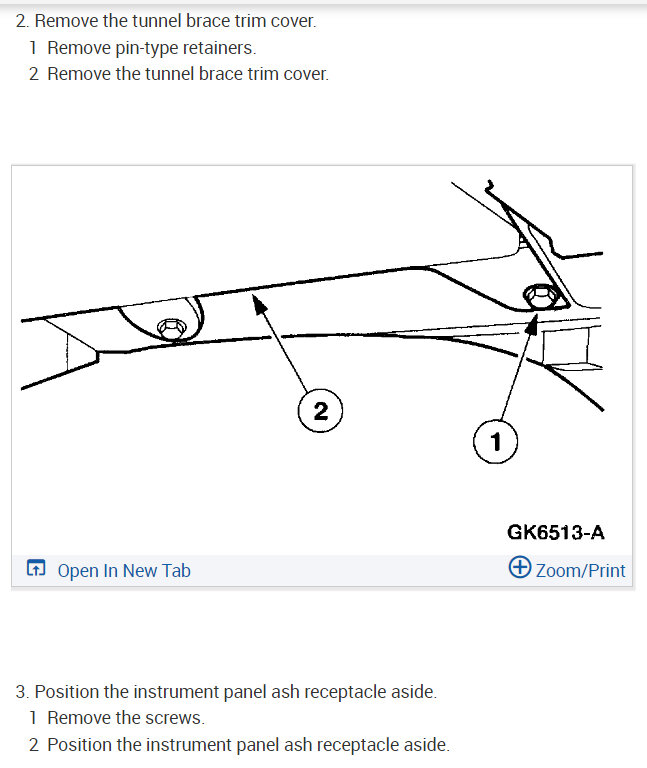 2. Remove the tunnel brace trim cover.

1 Remove pin-type retainers.

2 Remove the tunnel brace trim cover.

2

1

GK6513-A

Open In New Tab

Zoom/Print

3. Position the instrument panel ash receptacle aside.

1 Remove the screws.

2 Position the instrument panel ash receptacle aside.