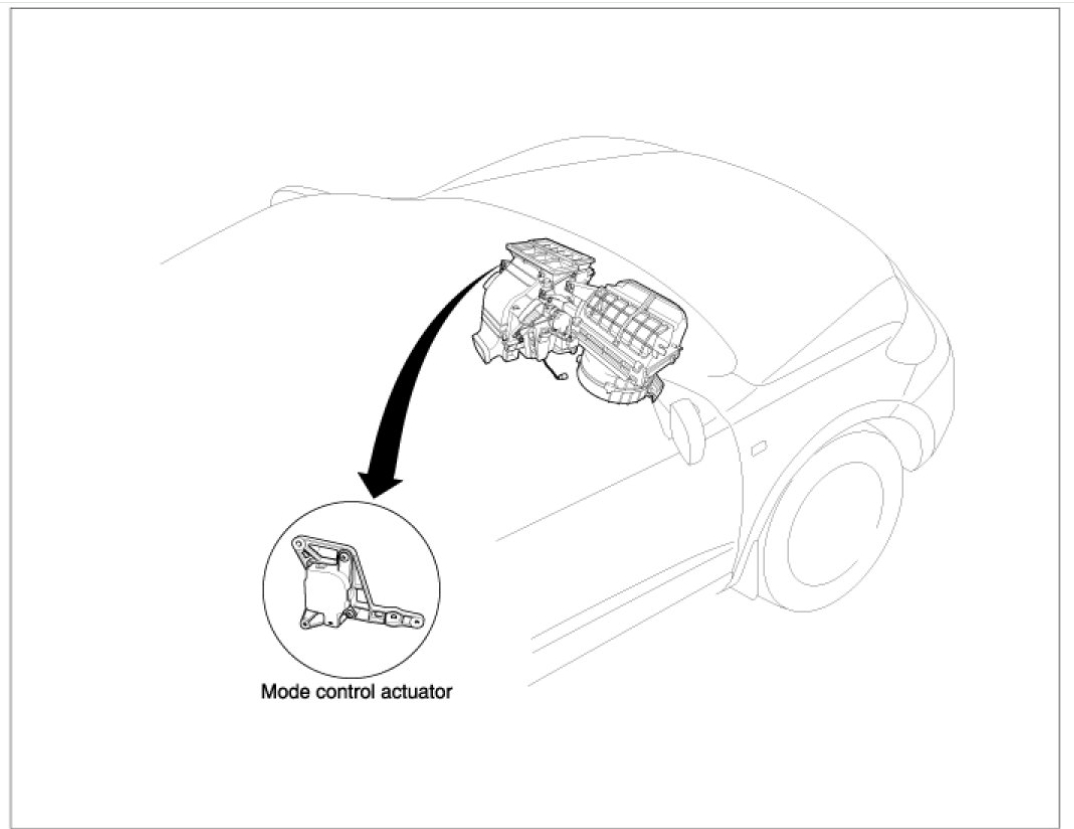 Mode control actuator