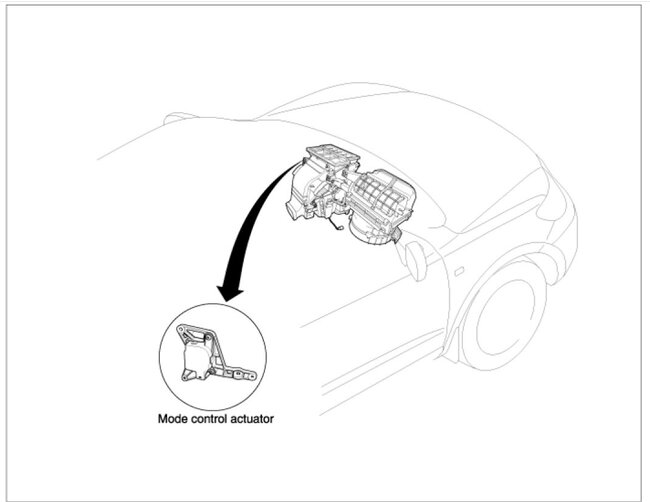 Mode control actuator