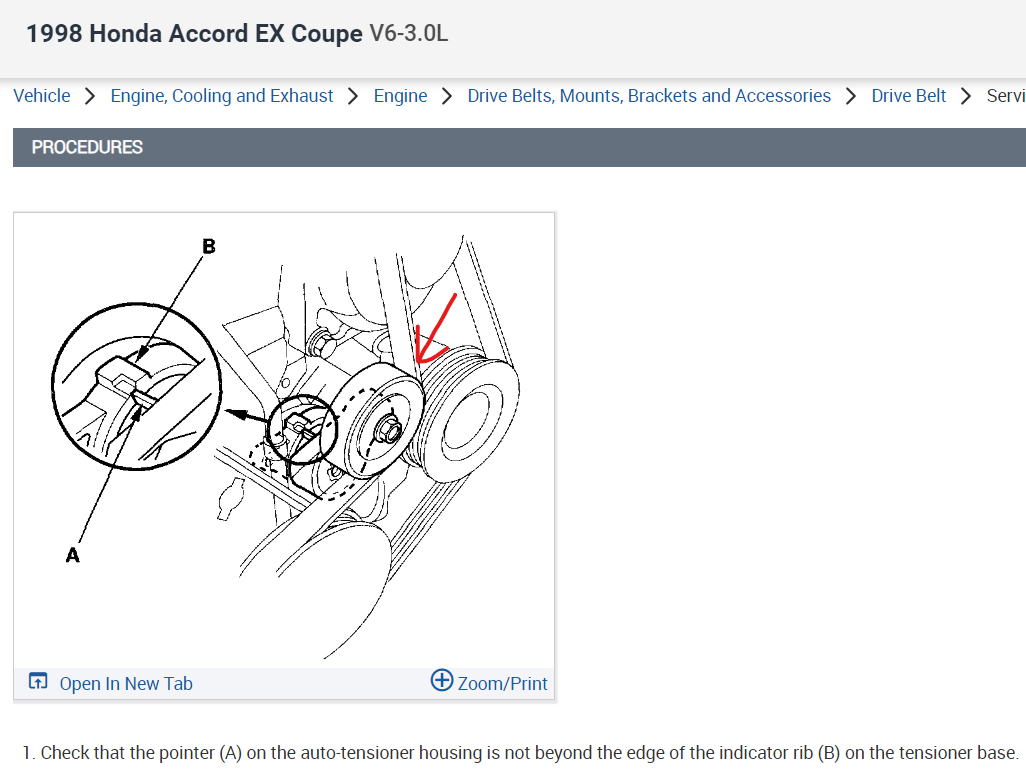 1998 Honda Accord EX Coupe V6-3.0L

Vehicle > Engine, Cooling and Exhaust > Engine > Drive Belts, Mounts, Brackets and Accessories > Drive Belt > Servi

PROCEDURES

B

A

Open In New Tab

Zoom/Print

1. Check that the pointer (A) on the auto-tensioner housing is not beyond the edge of the indicator rib (B) on the tensioner base.