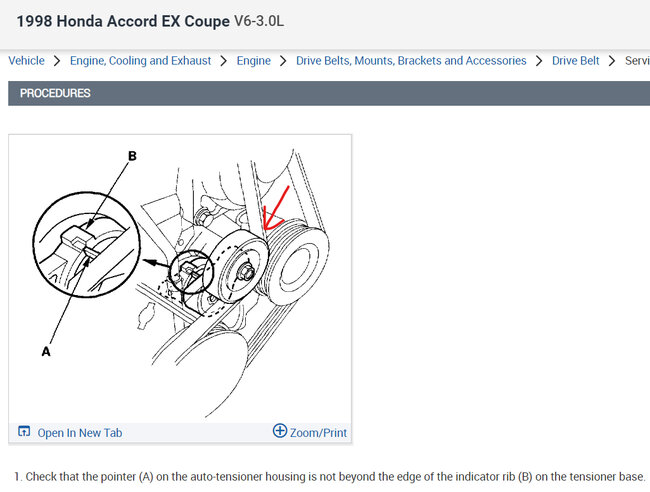 1998 Honda Accord EX Coupe V6-3.0L

Vehicle > Engine, Cooling and Exhaust > Engine > Drive Belts, Mounts, Brackets and Accessories > Drive Belt > Servi

PROCEDURES

B

A

Open In New Tab

Zoom/Print

1. Check that the pointer (A) on the auto-tensioner housing is not beyond the edge of the indicator rib (B) on the tensioner base.