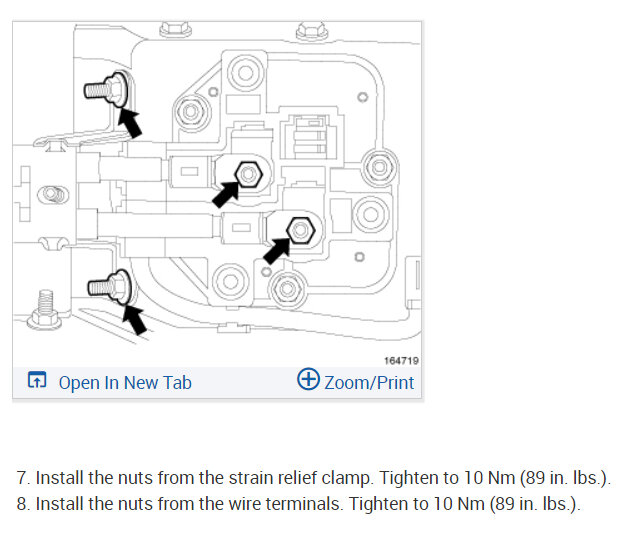 164719

Open In New Tab

Zoom/Print

7. Install the nuts from the strain relief clamp. Tighten to 10 Nm (89 in. lbs.).
8. Install the nuts from the wire terminals. Tighten to 10 Nm (89 in. lbs.).