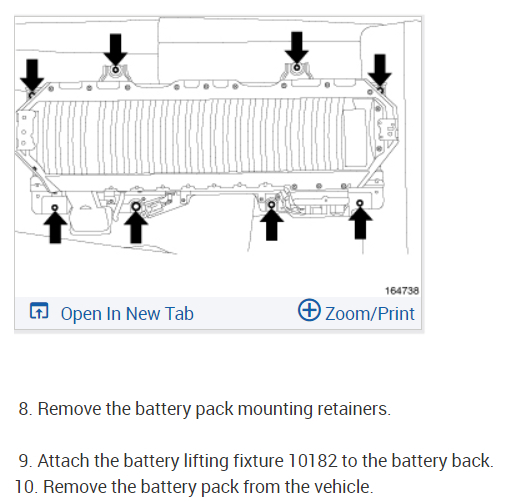 164738

Open In New Tab

Zoom/Print

8. Remove the battery pack mounting retainers.

9. Attach the battery lifting fixture 10182 to the battery back.
10. Remove the battery pack from the vehicle.