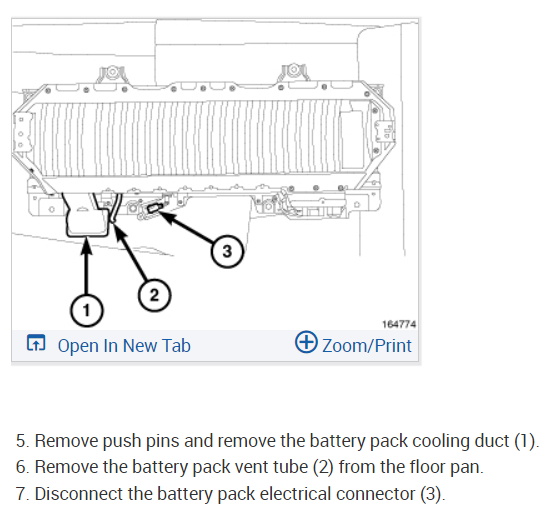 3

2

1

164774

Open In New Tab

Zoom/Print

5. Remove push pins and remove the battery pack cooling duct (1).

6. Remove the battery pack vent tube (2) from the floor pan.

7. Disconnect the battery pack electrical connector (3).