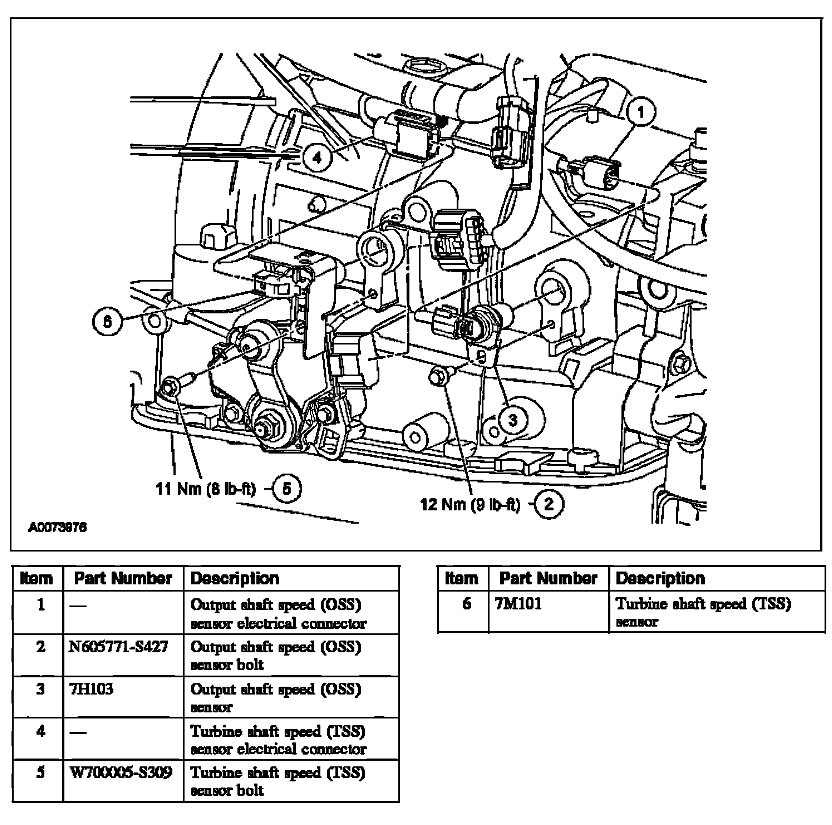 1

4

6

3

11 Nm (8 lb-ft) 5

12 Nm (9 lb-ft) 2

A0073676

| Item | Part Number | Description |
|---|---|---|
| 1 | — | Output shaft speed (OSS) sensor electrical connector |
| 2 | N605771-S427 | Output shaft speed (OSS) sensor bolt |
| 3 | 7H103 | Output shaft speed (OSS) sensor |
| 4 | — | Turbine shaft speed (TSS) sensor electrical connector |
| 5 | W700005-S309 | Turbine shaft speed (TSS) sensor bolt |

| Item | Part Number | Description |
|---|---|---|
| 6 | 7M101 | Turbine shaft speed (TSS) sensor |