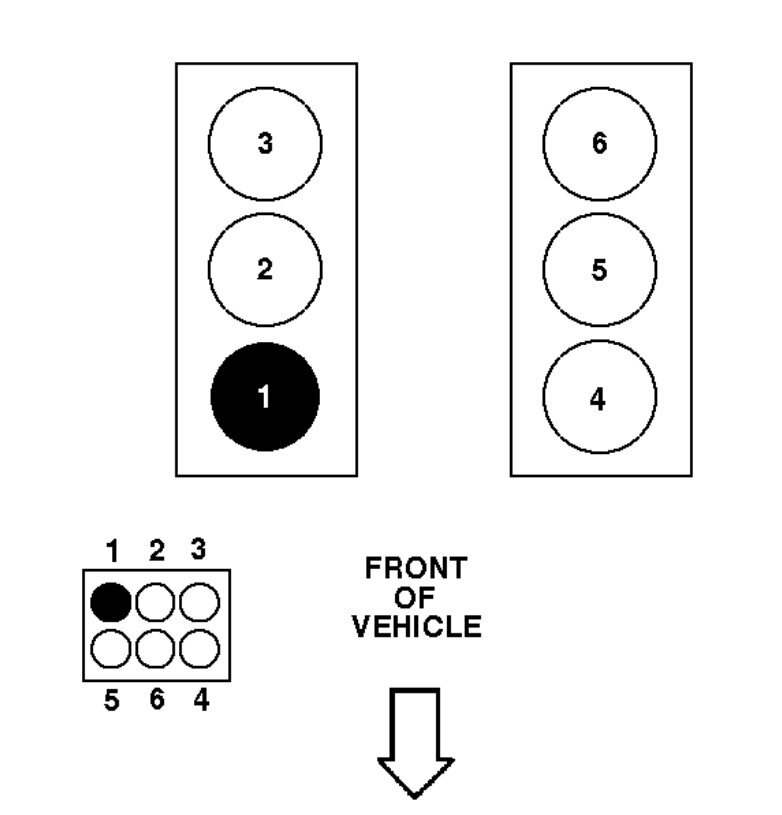 3
2
1

6
5
4

1 2 3
5 6 4

FRONT
OF
VEHICLE