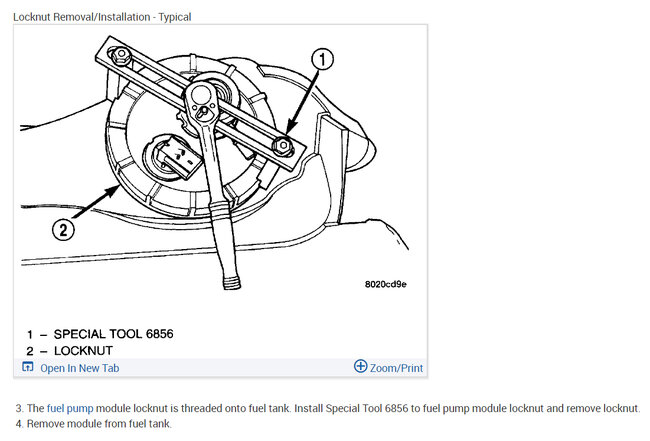 Locknut Removal/Installation - Typical

1

2

8020cd9e

1 – SPECIAL TOOL 6856
2 – LOCKNUT

Open In New Tab

Zoom/Print

3. The fuel pump module locknut is threaded onto fuel tank. Install Special Tool 6856 to fuel pump module locknut and remove locknut.
4. Remove module from fuel tank.