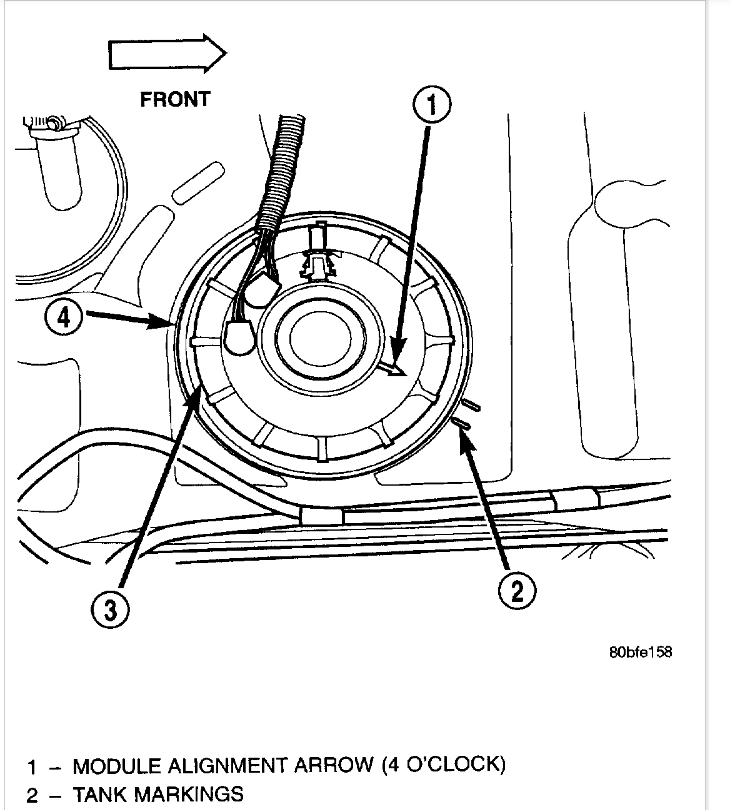 FRONT

1

4

3

2

80bfe158

1 – MODULE ALIGNMENT ARROW (4 O'CLOCK)
2 – TANK MARKINGS