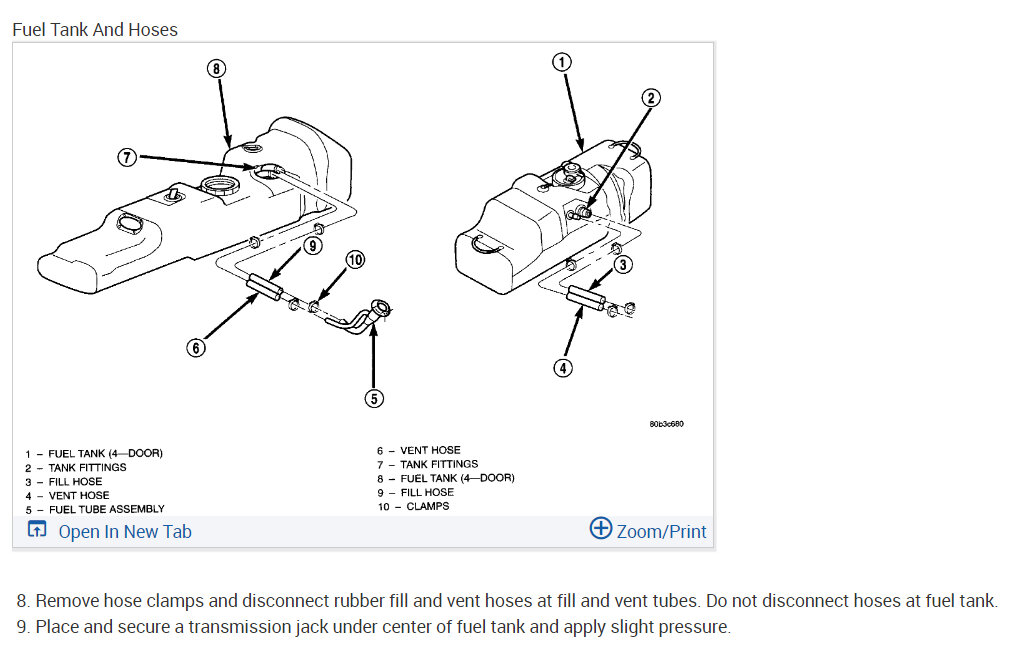 Fuel Tank And Hoses

8
7
9
10
6
5
1
2
3
4

80b3c680

1 – FUEL TANK (4—DOOR)
2 – TANK FITTINGS
3 – FILL HOSE
4 – VENT HOSE
5 – FUEL TUBE ASSEMBLY

6 – VENT HOSE
7 – TANK FITTINGS
8 – FUEL TANK (4—DOOR)
9 – FILL HOSE
10 – CLAMPS

Open In New Tab
Zoom/Print

8. Remove hose clamps and disconnect rubber fill and vent hoses at fill and vent tubes. Do not disconnect hoses at fuel tank.
9. Place and secure a transmission jack under center of fuel tank and apply slight pressure.