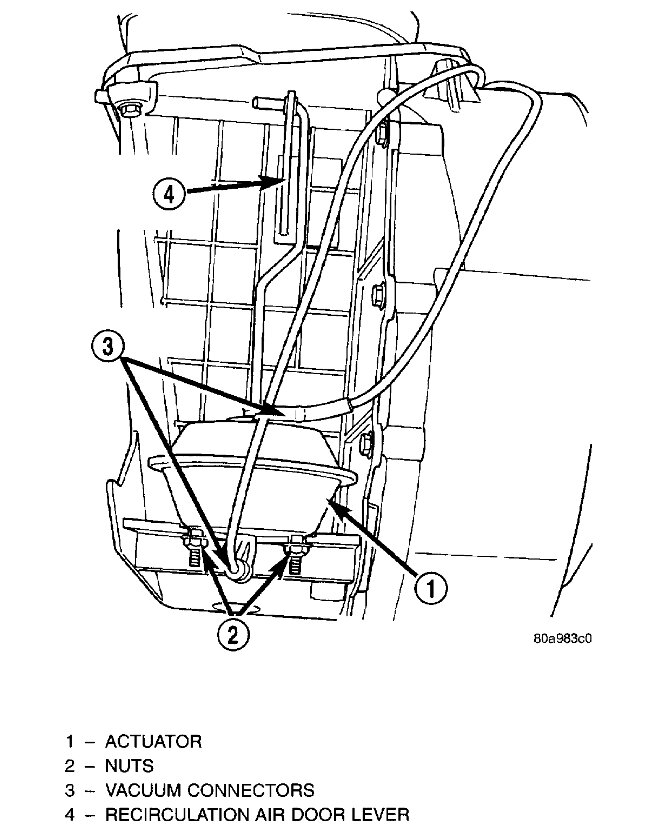 4

3

1

2

80a983c0

1 – ACTUATOR
2 – NUTS
3 – VACUUM CONNECTORS
4 – RECIRCULATION AIR DOOR LEVER