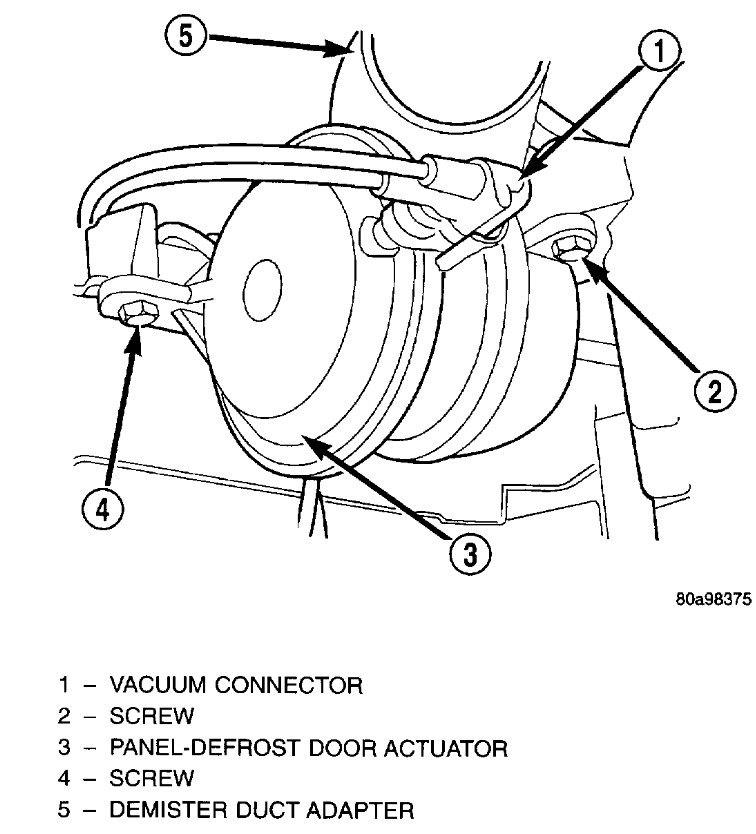 5
1
2
4
3

80a98375

1 – VACUUM CONNECTOR
2 – SCREW
3 – PANEL-DEFROST DOOR ACTUATOR
4 – SCREW
5 – DEMISTER DUCT ADAPTER