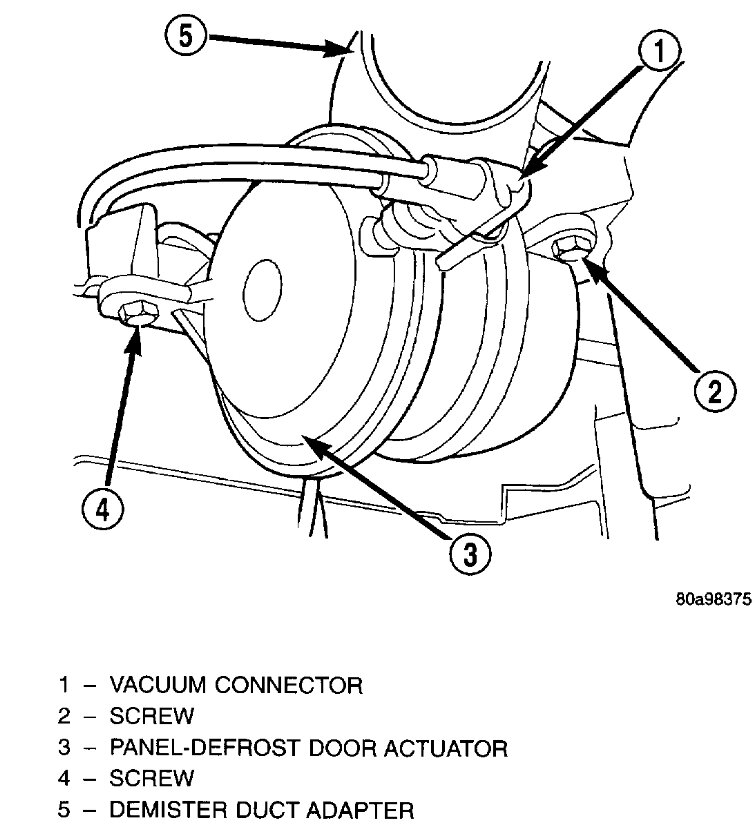 5
1
2
4
3

80a98375

1 – VACUUM CONNECTOR
2 – SCREW
3 – PANEL-DEFROST DOOR ACTUATOR
4 – SCREW
5 – DEMISTER DUCT ADAPTER