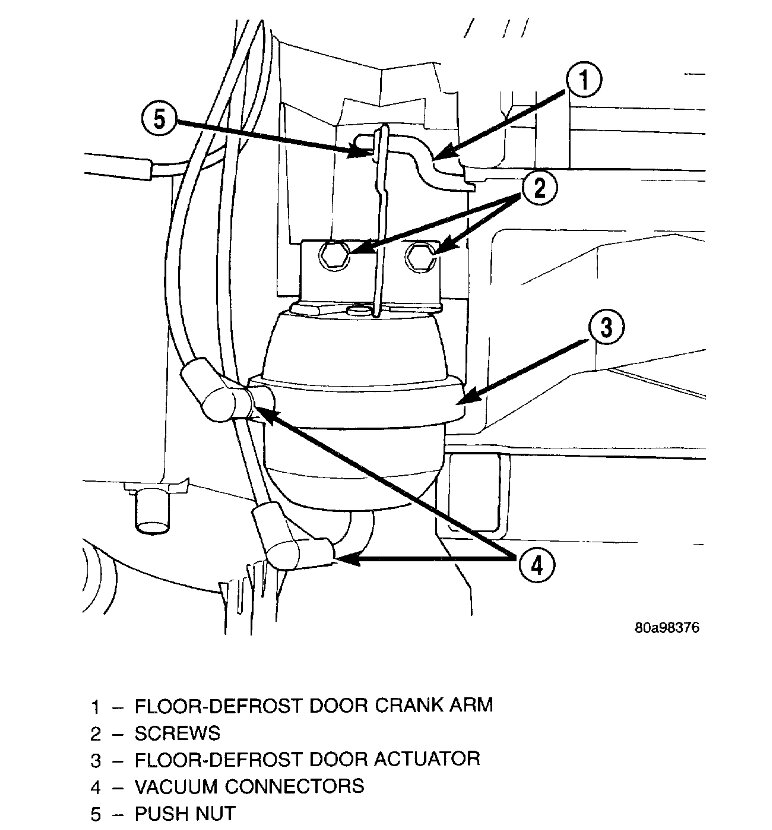 1
5
2
3
4
80a98376

1 – FLOOR-DEFROST DOOR CRANK ARM
2 – SCREWS
3 – FLOOR-DEFROST DOOR ACTUATOR
4 – VACUUM CONNECTORS
5 – PUSH NUT