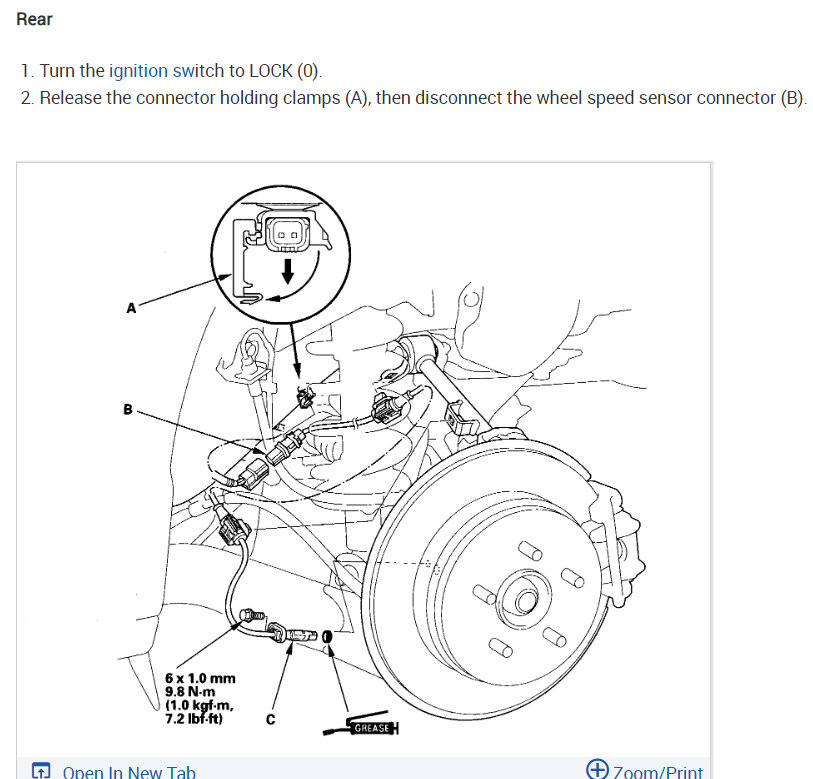 Rear

1. Turn the ignition switch to LOCK (0).
2. Release the connector holding clamps (A), then disconnect the wheel speed sensor connector (B).

A

B

6 x 1.0 mm
9.8 N·m
(1.0 kgf·m,
7.2 lbf·ft)

C

GREASE

Open In New Tab

Zoom/Print