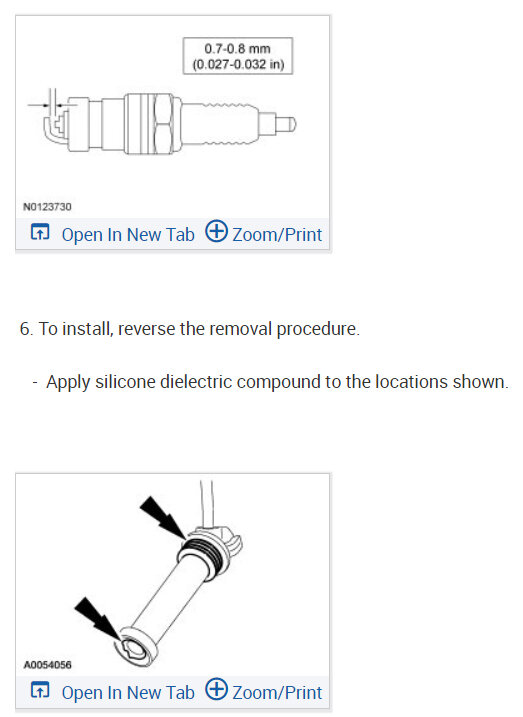 0.7-0.8 mm
(0.027-0.032 in)

N0123730

Open In New Tab Zoom/Print

6. To install, reverse the removal procedure.

- Apply silicone dielectric compound to the locations shown.

A0054056

Open In New Tab Zoom/Print