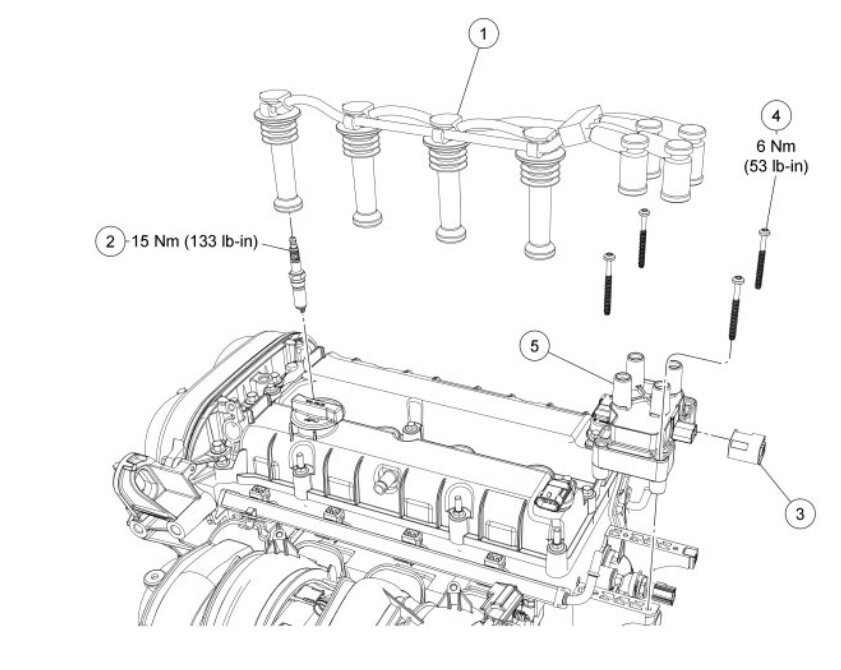 1

4
6 Nm
(53 lb-in)

2 15 Nm (133 lb-in)

5

3