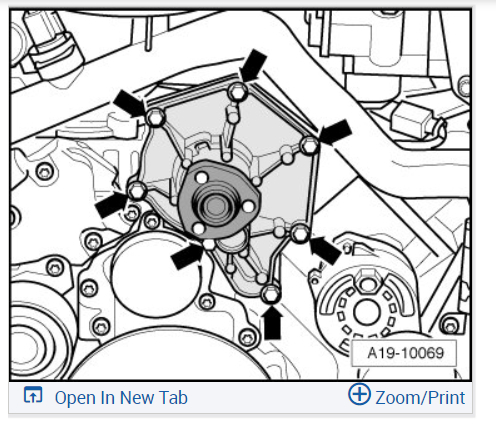 A19-10069

Open In New Tab

Zoom/Print