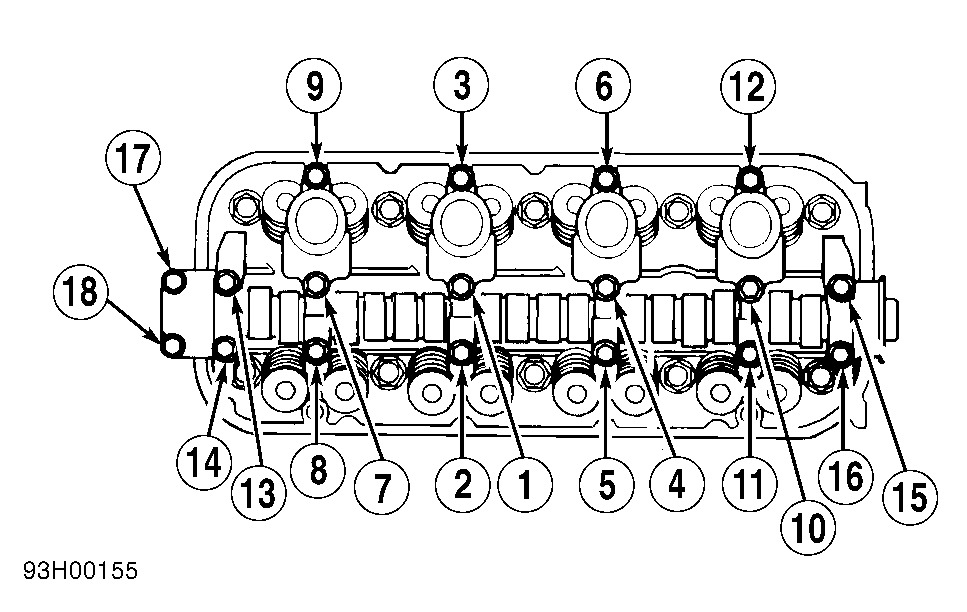 9
3
6
12
17
18
14
13
8
7
2
1
5
4
11
10
16
15
93H00155