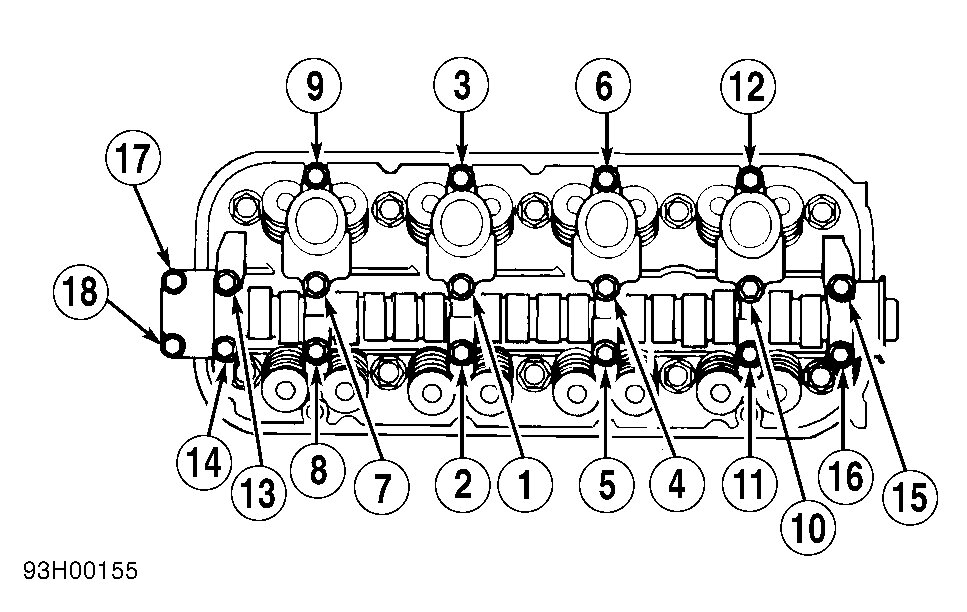 9
3
6
12
17
18
14
13
8
7
2
1
5
4
11
10
16
15

93H00155