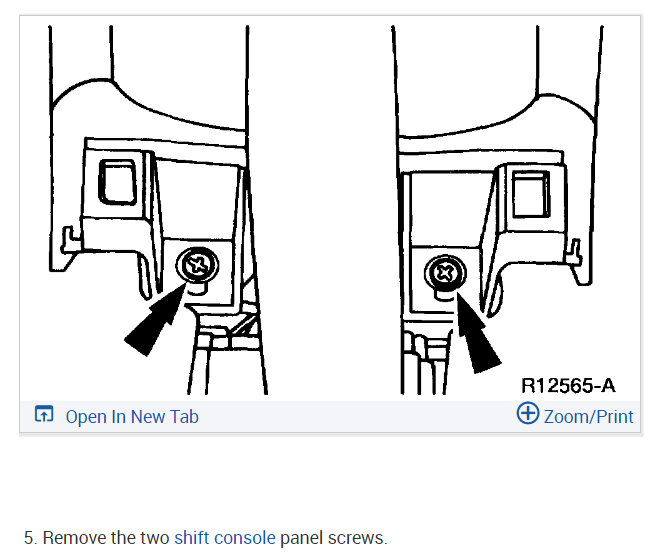 R12565-A

Open In New Tab

Zoom/Print

5. Remove the two shift console panel screws.